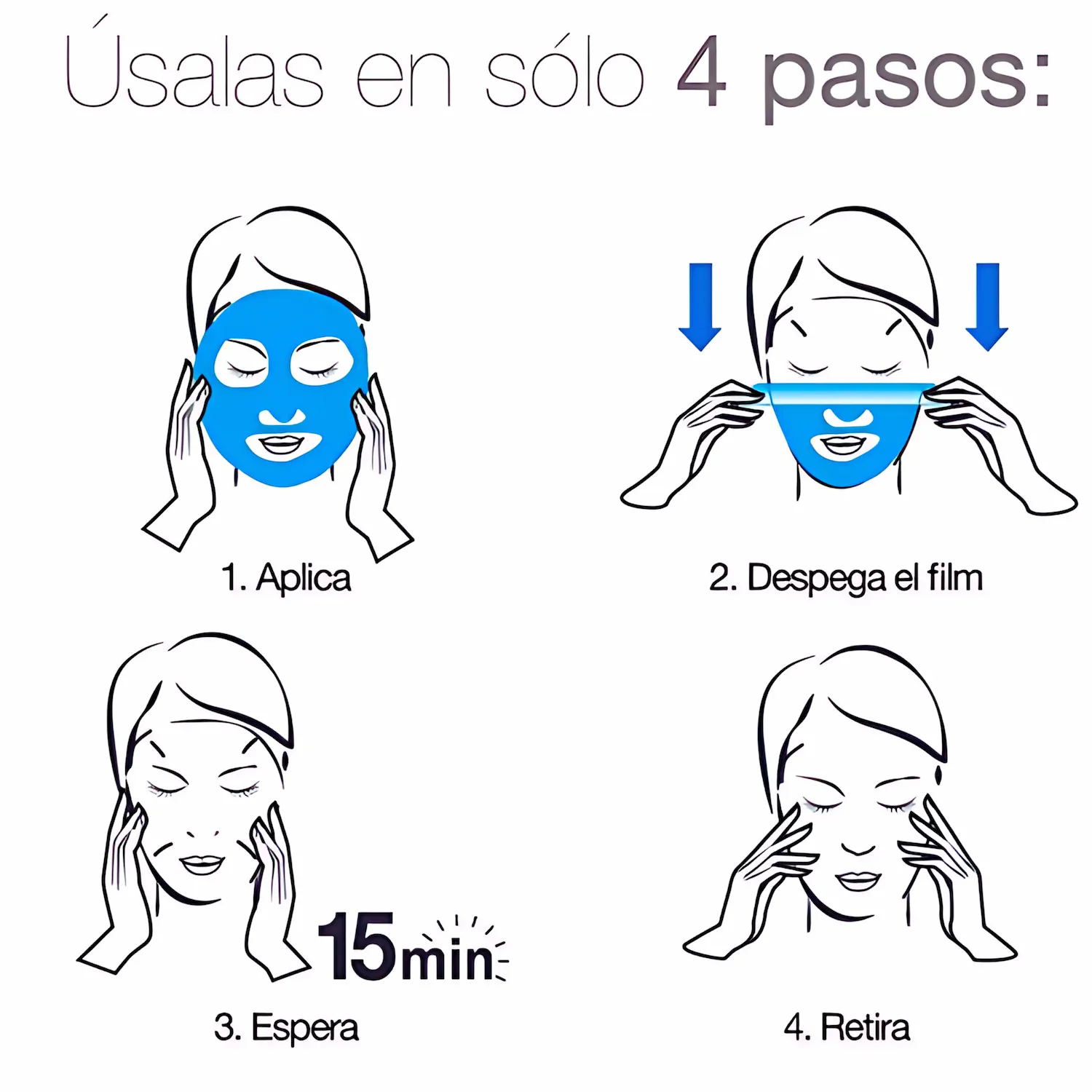 Úsalas en sólo 4 pasos:

1. Aplica

2. Despega el film

15min

3. Espera

4. Retira