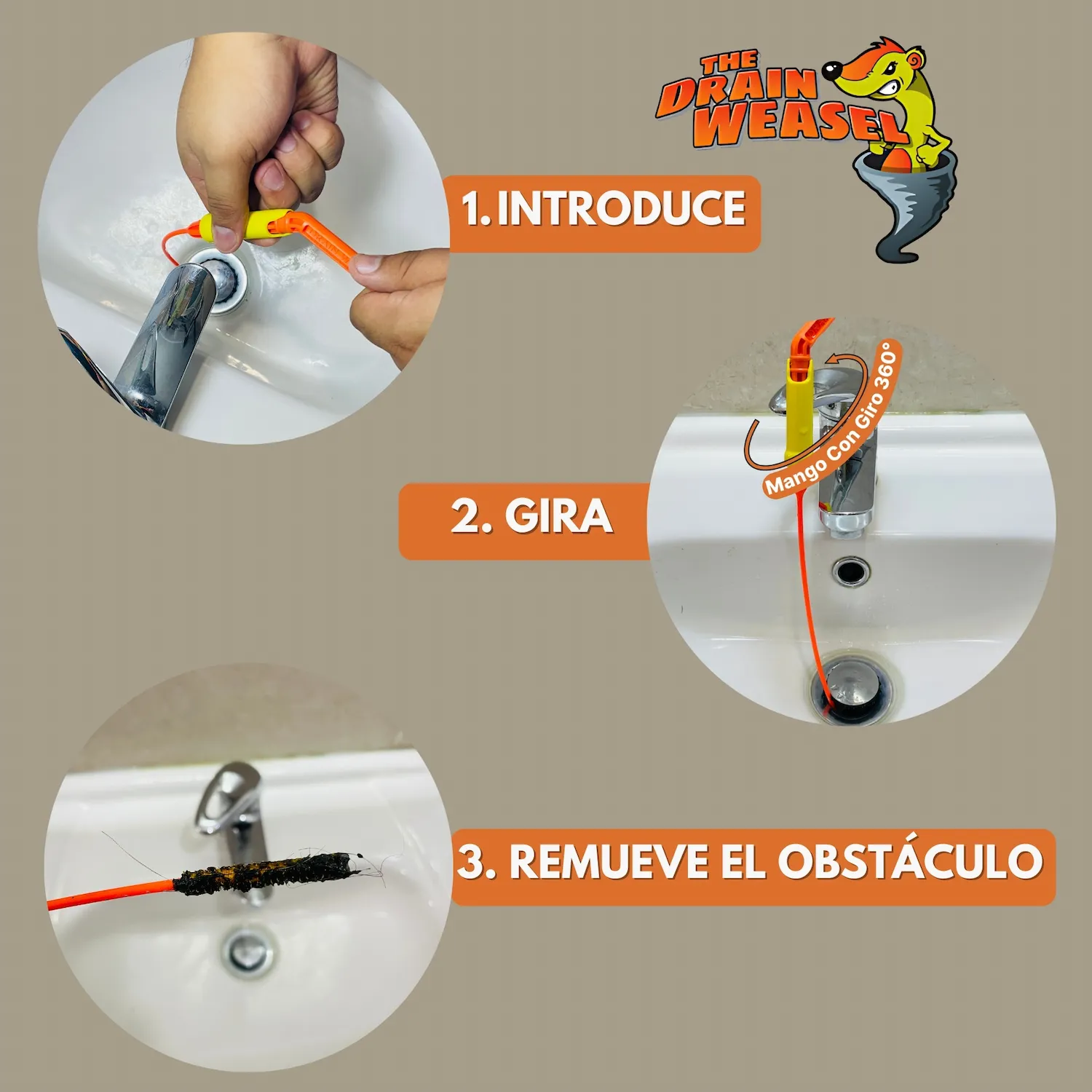 THE DRAIN WEASEL

1. INTRODUCE

Mango Con Giro 360°

2. GIRA

3. REMUEVE EL OBSTÁCULO